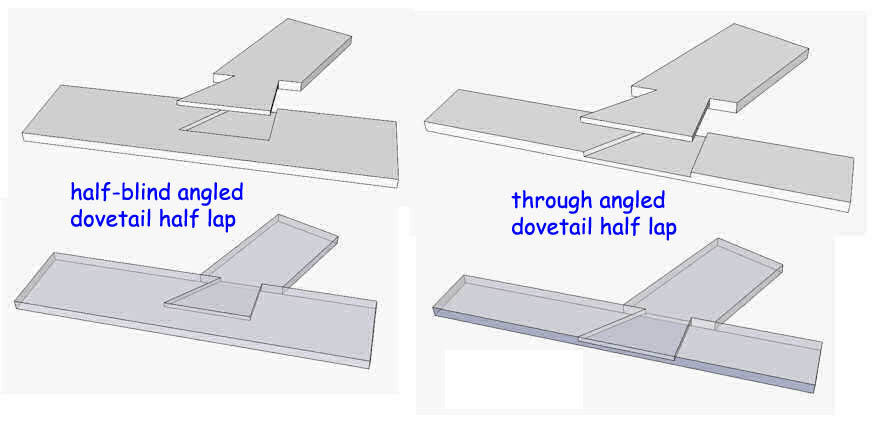 half-blind angled dovetail half lap

through angled dovetail half lap